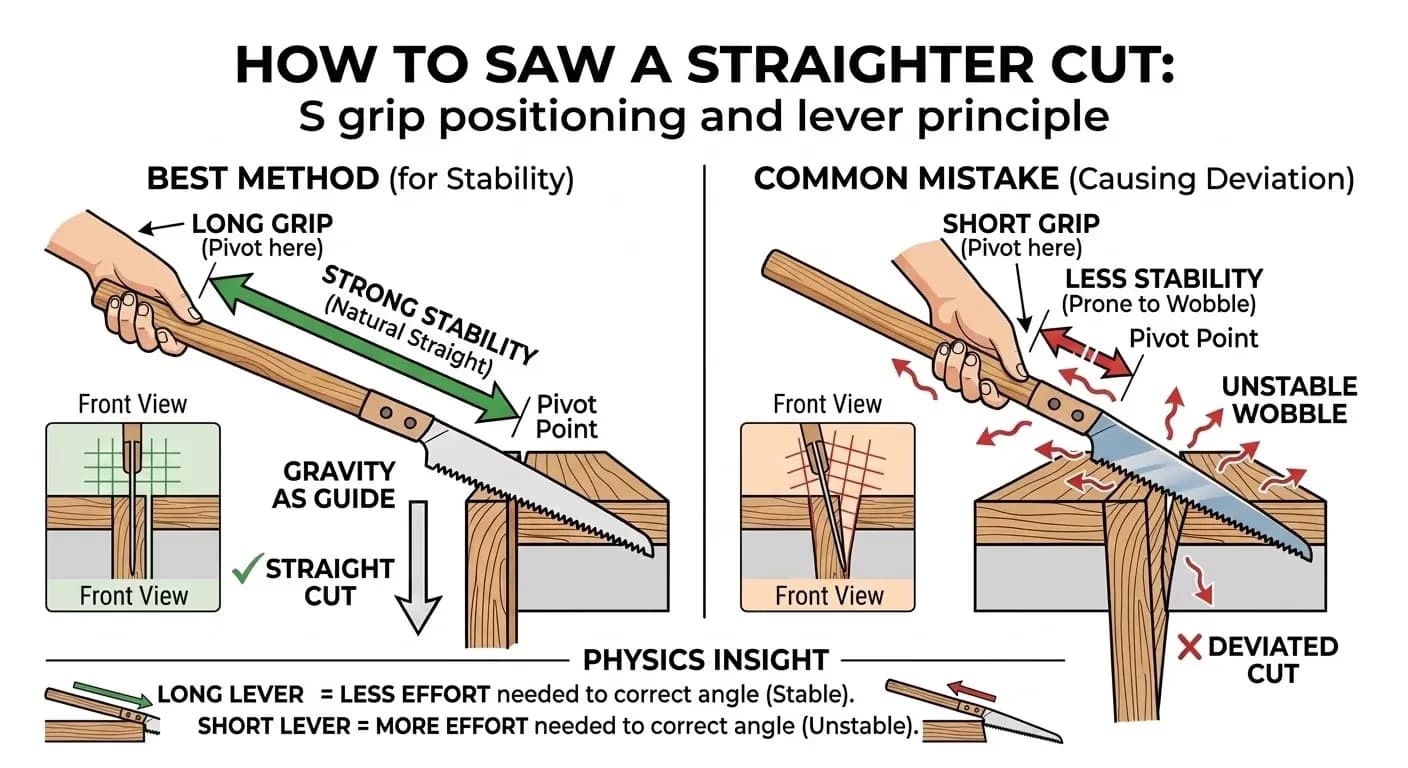 HOW TO SAW A STRAIGHTER CUT:
S grip positioning and lever principle

BEST METHOD (for Stability)

LONG GRIP
(Pivot here)

STRONG STABILITY
(Natural Straight)

Pivot Point

Front View

Front View

GRAVITY AS GUIDE

✓ STRAIGHT CUT

COMMON MISTAKE (Causing Deviation)

SHORT GRIP
(Pivot here)

LESS STABILITY
(Prone to Wobble)

Pivot Point

UNSTABLE WOBBLE

Front View

Front View

✗ DEVIATED CUT

PHYSICS INSIGHT

LONG LEVER = LESS EFFORT needed to correct angle (Stable).
SHORT LEVER = MORE EFFORT needed to correct angle (Unstable).